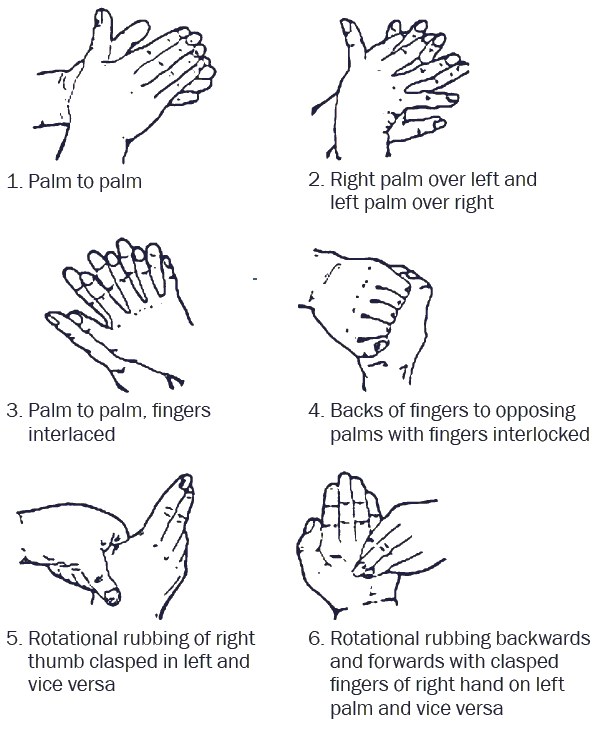 1. Palm to palm

2. Right palm over left and left palm over right

3. Palm to palm, fingers interlaced

4. Backs of fingers to opposing palms with fingers interlocked

5. Rotational rubbing of right thumb clasped in left and vice versa

6. Rotational rubbing backwards and forwards with clasped fingers of right hand on left palm and vice versa