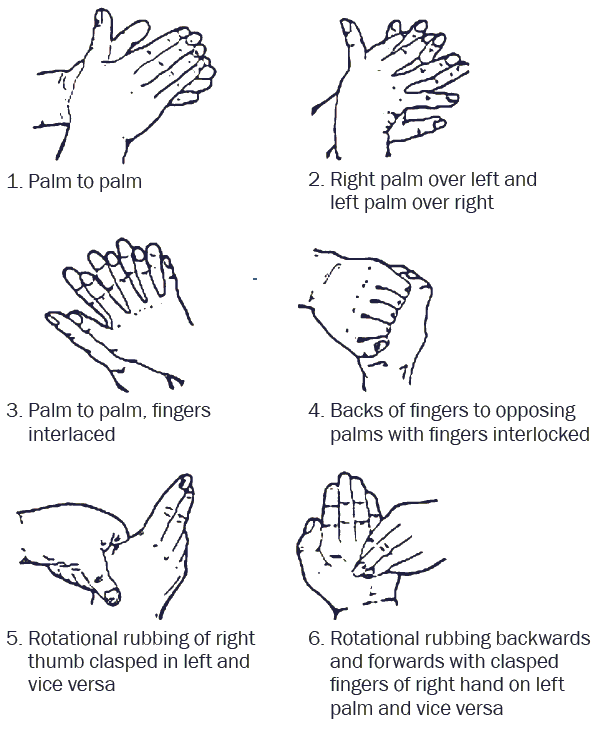 1. Palm to palm

2. Right palm over left and left palm over right

3. Palm to palm, fingers interlaced

4. Backs of fingers to opposing palms with fingers interlocked

5. Rotational rubbing of right thumb clasped in left and vice versa

6. Rotational rubbing backwards and forwards with clasped fingers of right hand on left palm and vice versa