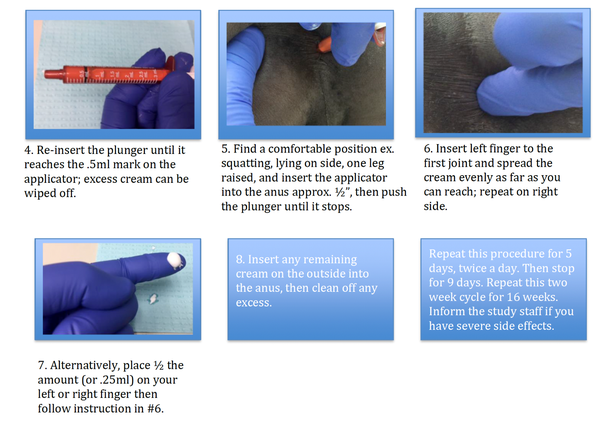 4. Re-insert the plunger until it reaches the .5ml mark on the applicator; excess cream can be wiped off.

5. Find a comfortable position ex. squatting, lying on side, one leg raised, and insert the applicator into the anus approx. ½", then push the plunger until it stops.

6. Insert left finger to the first joint and spread the cream evenly as far as you can reach; repeat on right side.

7. Alternatively, place ½ the amount (or .25ml) on your left or right finger then follow instruction in #6.

8. Insert any remaining cream on the outside into the anus, then clean off any excess.

Repeat this procedure for 5 days, twice a day. Then stop for 9 days. Repeat this two week cycle for 16 weeks. Inform the study staff if you have severe side effects.