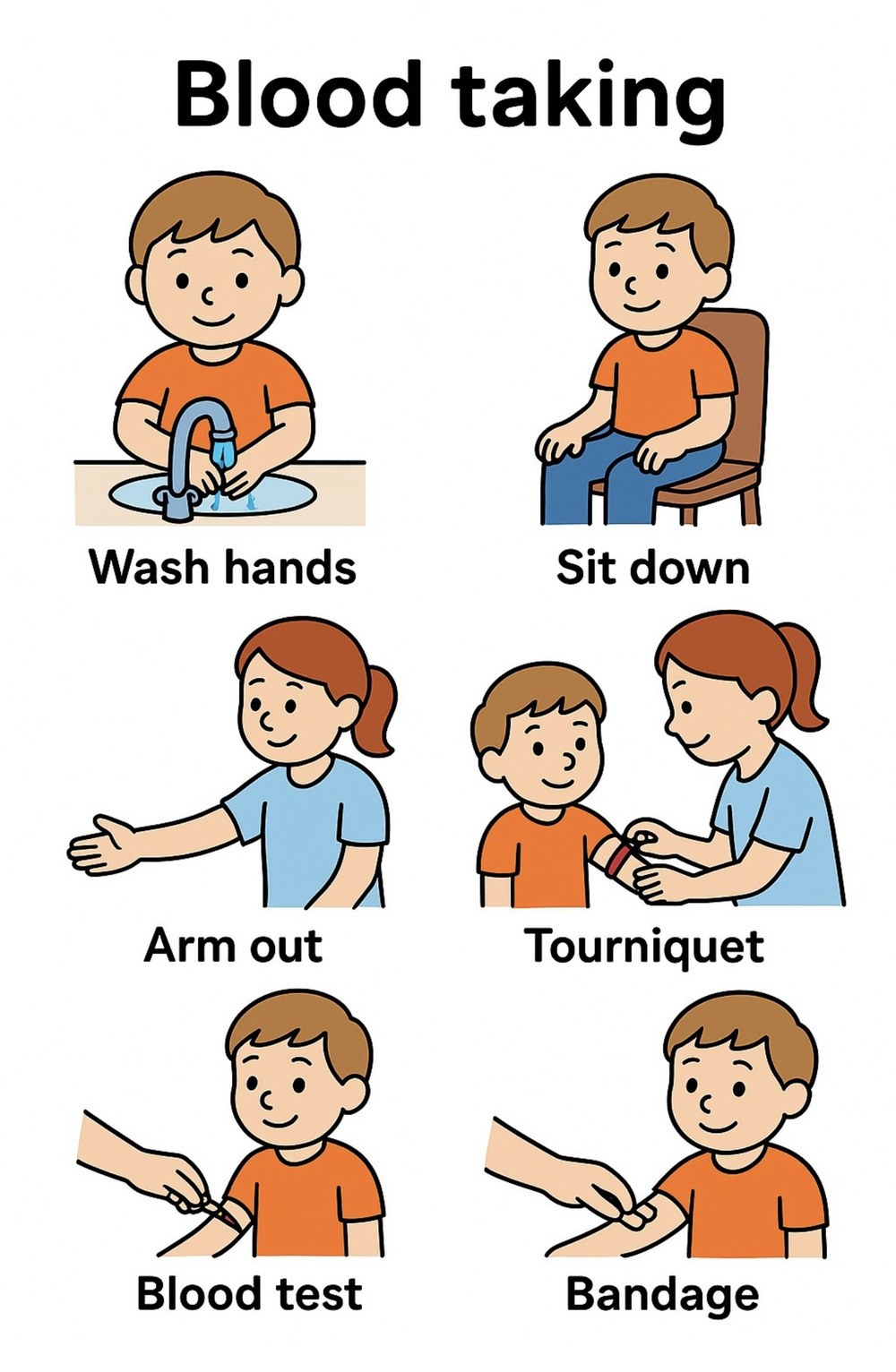 Blood taking

Wash hands

Sit down

Arm out

Tourniquet

Blood test

Bandage